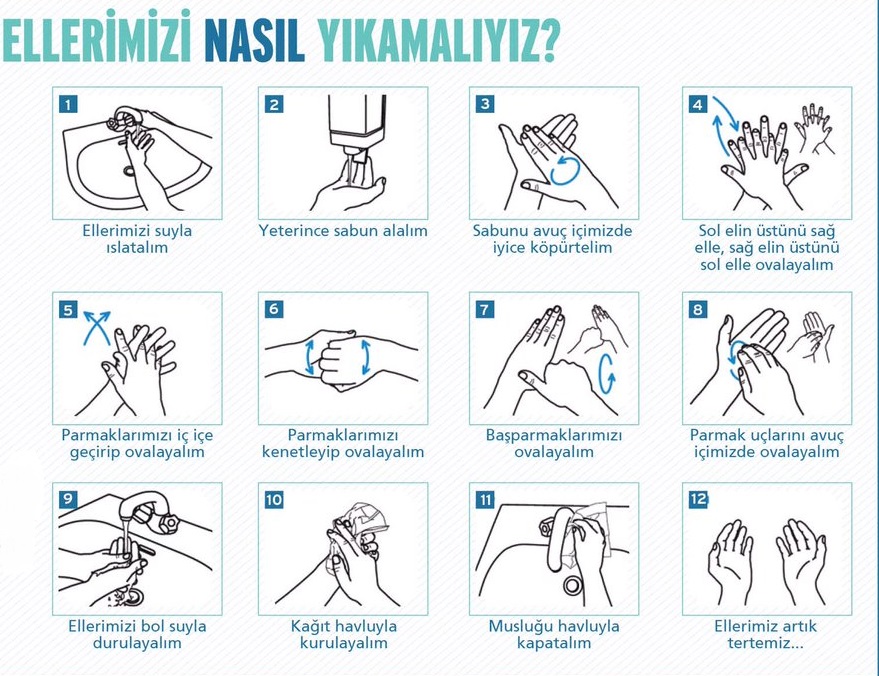 ELLERİMİZİ NASIL YIKAMALIYIZ?

1
Ellerimizi suyla ıslatalım

2
Yeterince sabun alalım

3
Sabunu avuç içimizde iyice köpürtelim

4
Sol elin üstünü sağ elle, sağ elin üstünü sol elle ovalayalım

5
Parmaklarımızı iç içe geçirip ovalayalım

6
Parmaklarımızı kenetleyip ovalayalım

7
Başparmaklarımızı ovalayalım

8
Parmak uçlarını avuç içimizde ovalayalım

9
Ellerimizi bol suyla durulayalım

10
Kağıt havluyla kurulayalım

11
Musluğu havluyla kapatalım

12
Ellerimiz artık tertemiz...